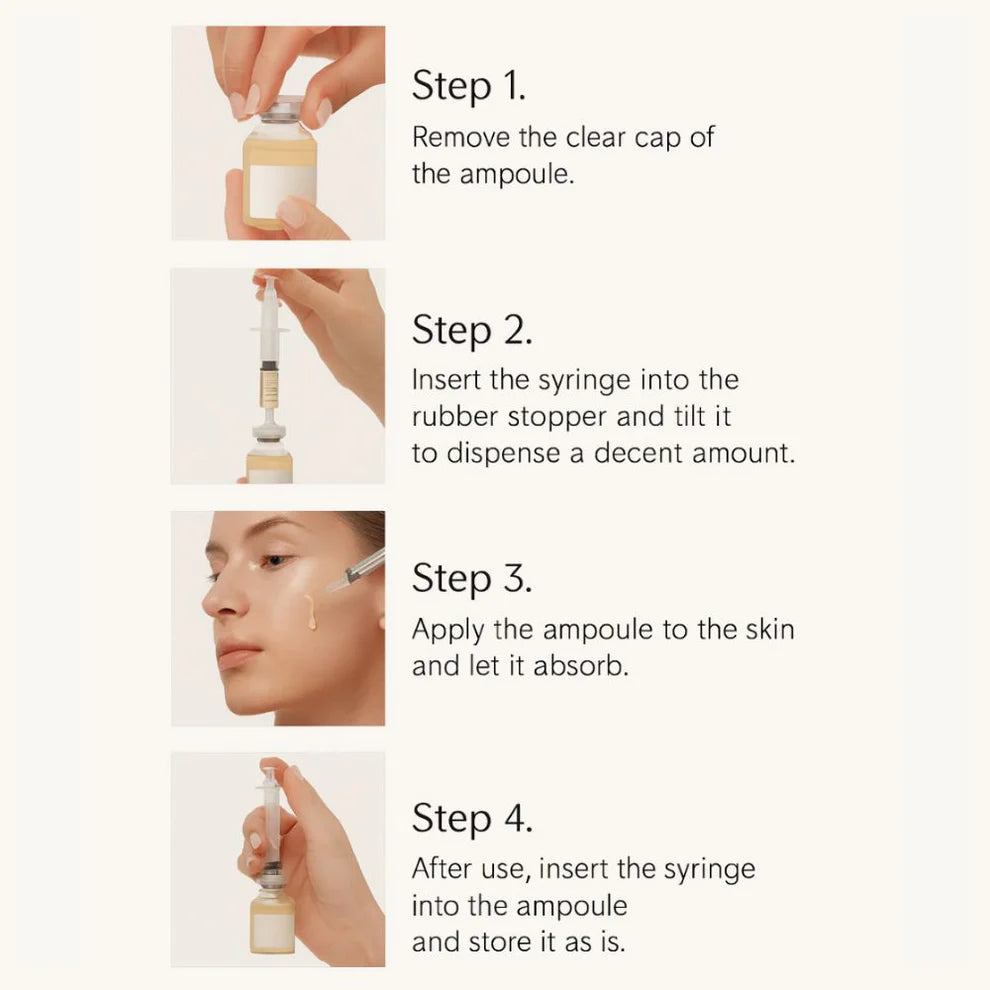 Step 1.
Remove the clear cap of the ampoule.

Step 2.
Insert the syringe into the rubber stopper and tilt it to dispense a decent amount.

Step 3.
Apply the ampoule to the skin and let it absorb.

Step 4.
After use, insert the syringe into the ampoule and store it as is.