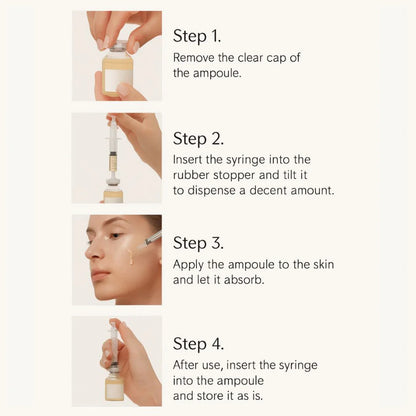 Step 1.
Remove the clear cap of the ampoule.

Step 2.
Insert the syringe into the rubber stopper and tilt it to dispense a decent amount.

Step 3.
Apply the ampoule to the skin and let it absorb.

Step 4.
After use, insert the syringe into the ampoule and store it as is.